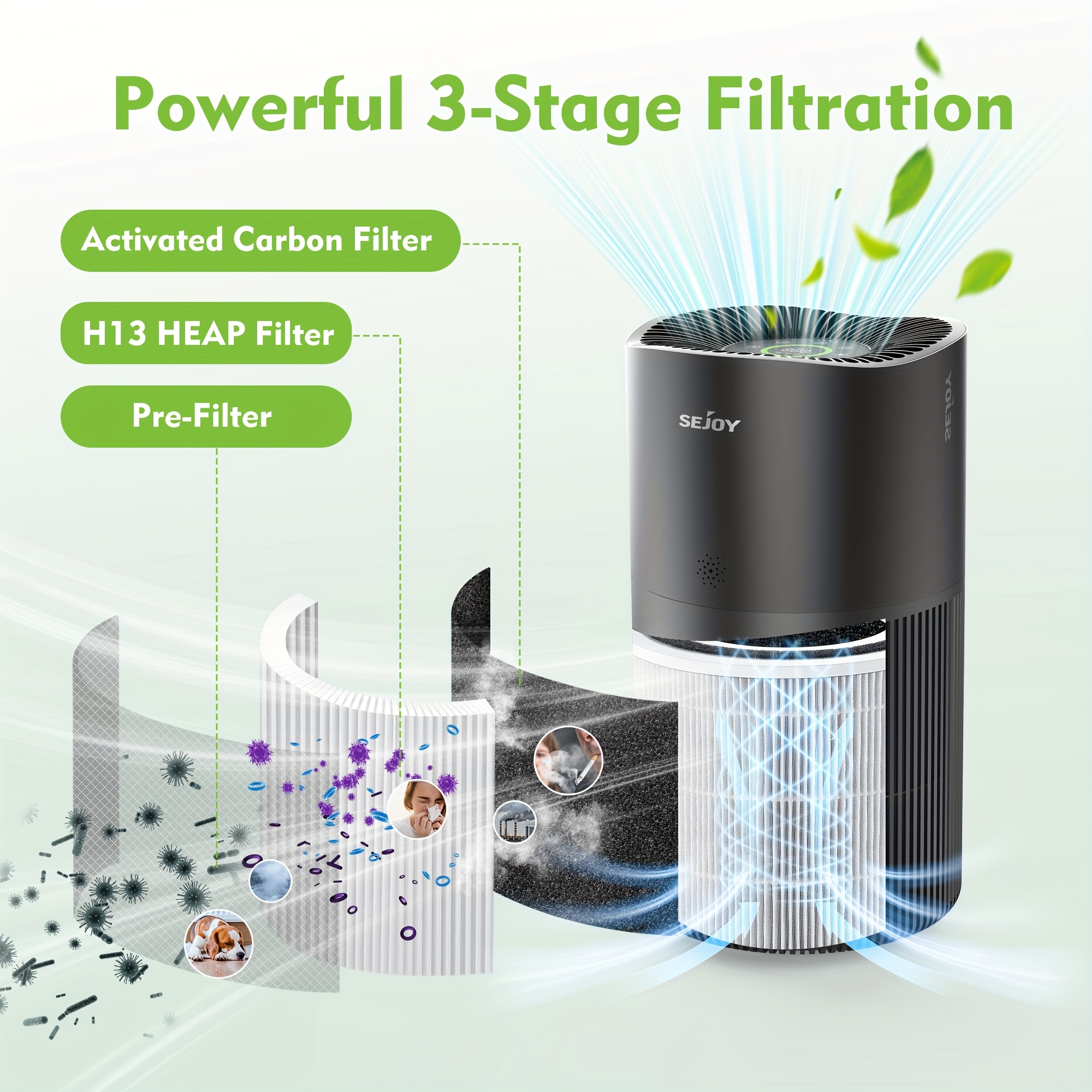 Powerful 3-Stage Filtration

Activated Carbon Filter

H13 HEAP Filter

Pre-Filter

SEJOY

SEJOY