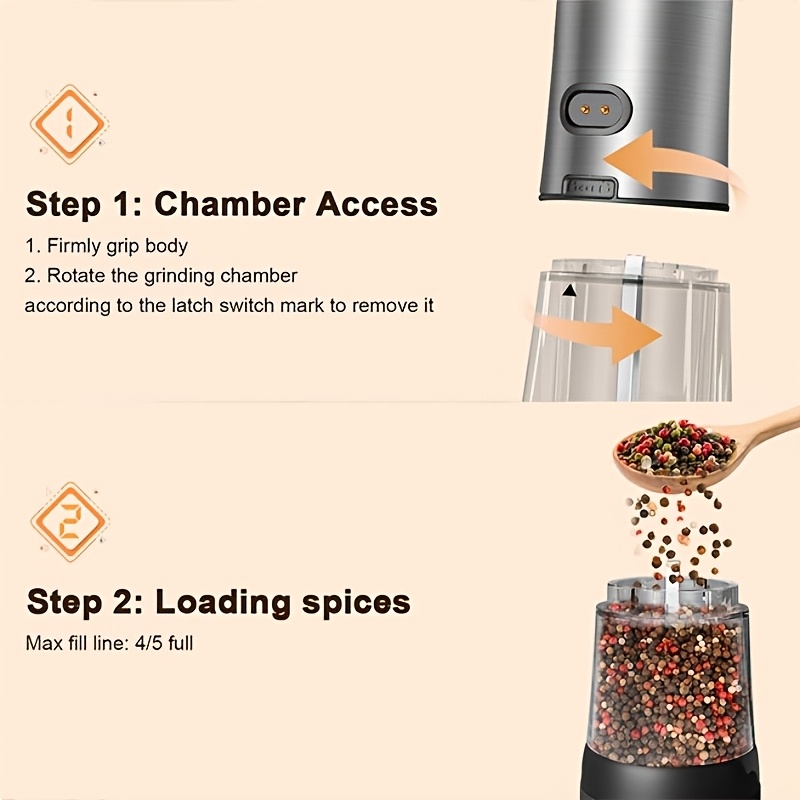 1

Step 1: Chamber Access

1. Firmly grip body
2. Rotate the grinding chamber according to the latch switch mark to remove it

2

Step 2: Loading spices

Max fill line: 4/5 full